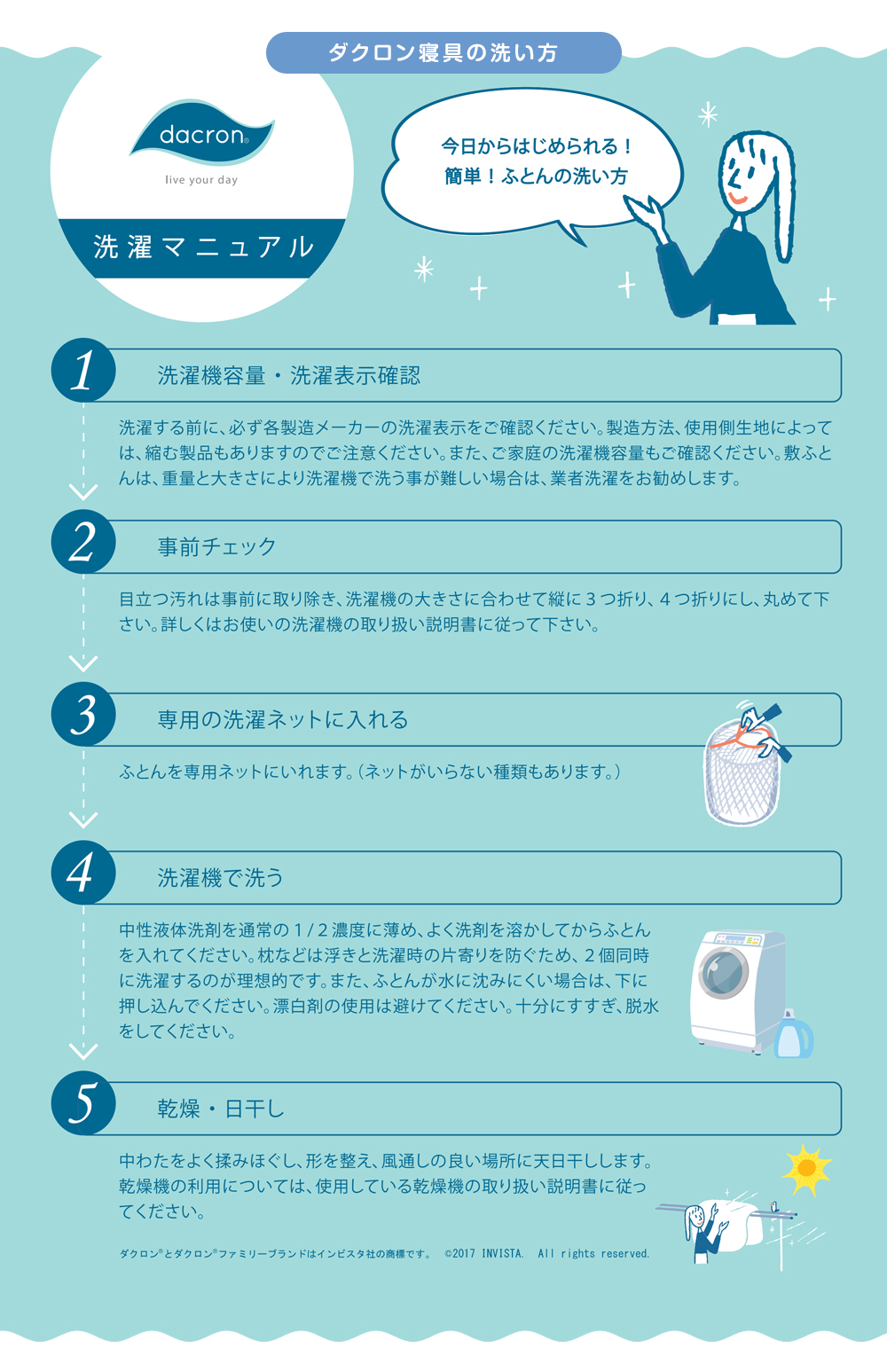 ダクロン寝具の洗い方

dacron®
live your day

洗濯マニュアル

今日からはじめられる！
簡単！ふとんの洗い方

1 洗濯機容量・洗濯表示確認

洗濯する前に、必ず各製造メーカーの洗濯表示をご確認ください。製造方法、使用側生地によっては、縮む製品もありますのでご注意ください。また、ご家庭の洗濯機容量もご確認ください。敷ふとんは、重量と大きさにより洗濯機で洗う事が難しい場合は、業者洗濯をお勧めします。

2 事前チェック

目立つ汚れは事前に取り除き、洗濯機の大きさに合わせて縦に３つ折り、４つ折りにし、丸めて下さい。詳しくはお使いの洗濯機の取り扱い説明書に従って下さい。

3 専用の洗濯ネットに入れる

ふとんを専用ネットにいれます。（ネットがいらない種類もあります。）

4 洗濯機で洗う

中性液体洗剤を通常の１/２濃度に薄め、よく洗剤を溶かしてからふとんを入れてください。枕などは浮きと洗濯時の片寄りを防ぐため、２個同時に洗濯するのが理想的です。また、ふとんが水に沈みにくい場合は、下に押し込んでください。漂白剤の使用は避けてください。十分にすすぎ、脱水をしてください。

5 乾燥・日干し

中わたをよく揉みほぐし、形を整え、風通しの良い場所に天日干しします。乾燥機の利用については、使用している乾燥機の取り扱い説明書に従ってください。

ダクロン®とダクロン®ファミリーブランドはインビスタ社の商標です。 ©2017 INVISTA. All rights reserved.